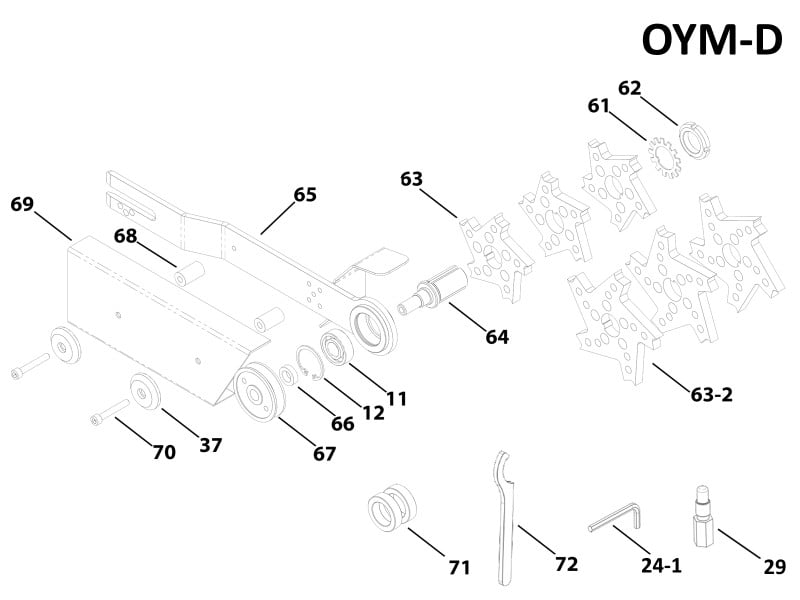 OYM-D

62
61
63
65
69
68
64
63-2
11
12
66
67
37
70
71
72
24-1
29