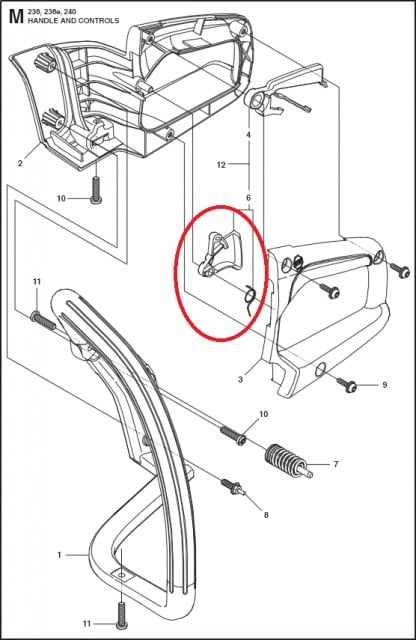 M 236, 236e, 240
HANDLE AND CONTROLS

2
10
4
12
6
11
3
9
10
7
8
1
11