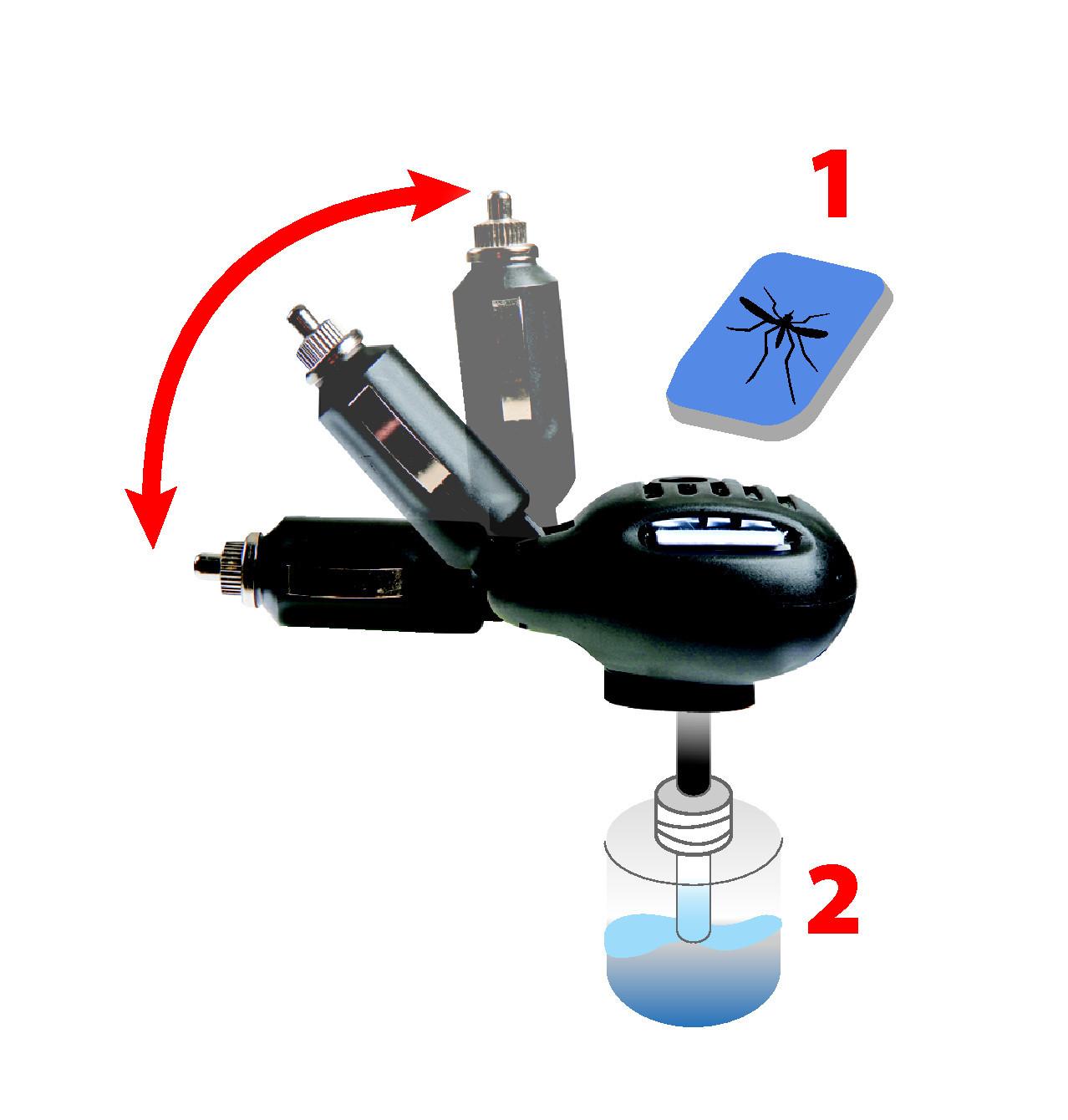 1

2