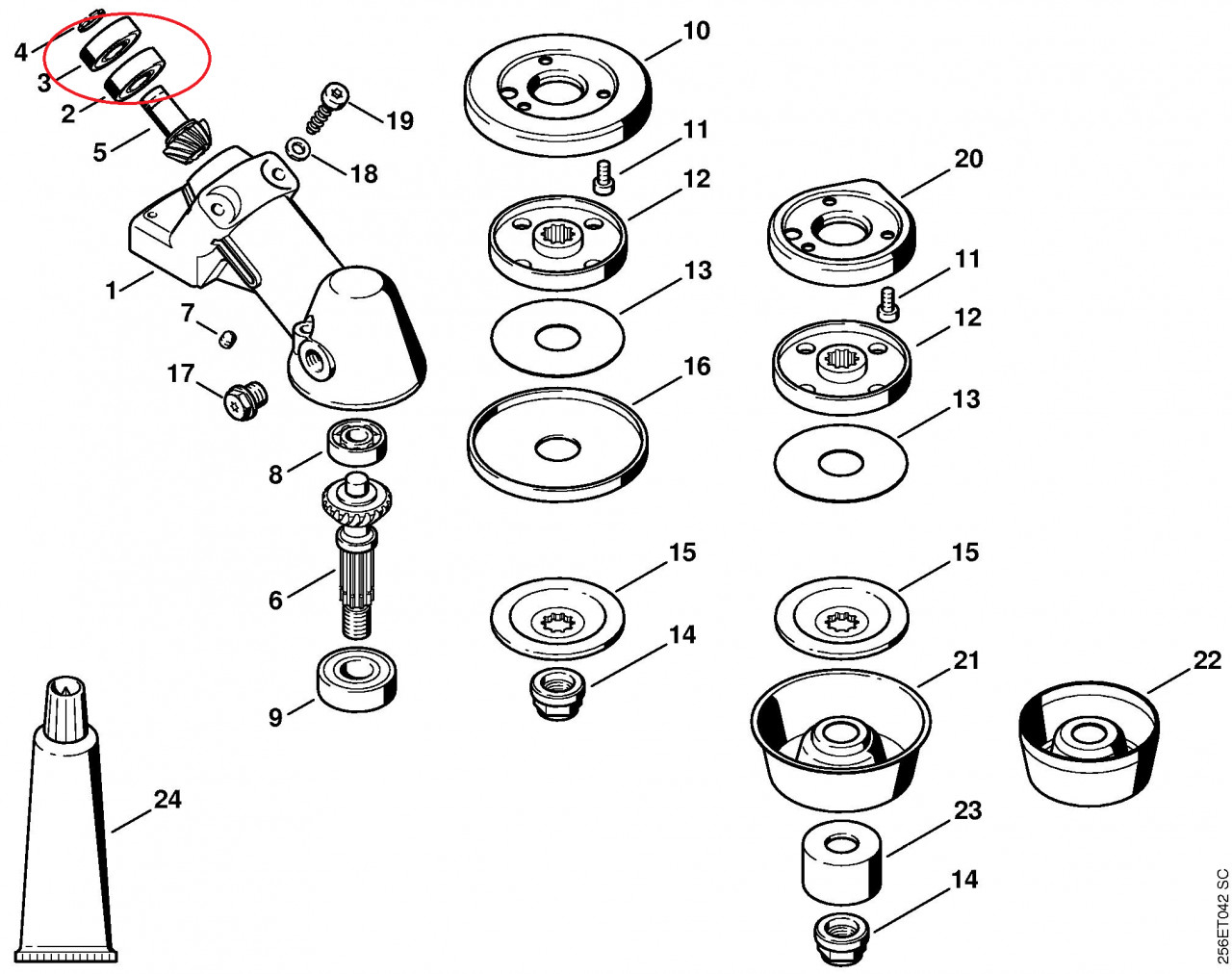 4
3
2
5
19
18
1
7
17
8
6
9
24
10
11
12
13
16
15
14
20
11
12
13
15
21
22
23
14
256ET042 SC